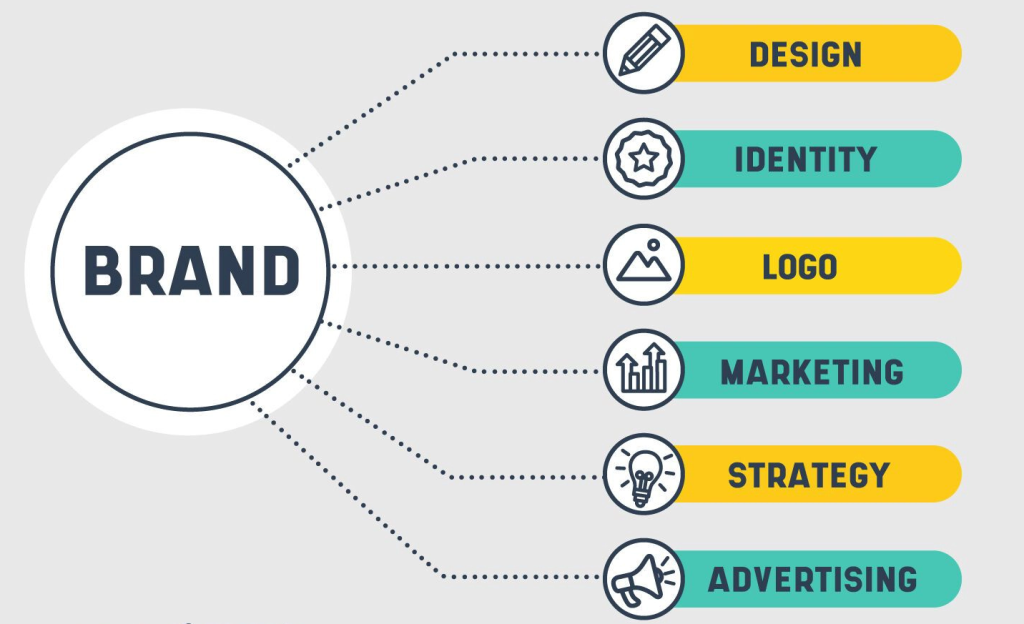 BRAND

DESIGN

IDENTITY

LOGO

MARKETING

STRATEGY

ADVERTISING